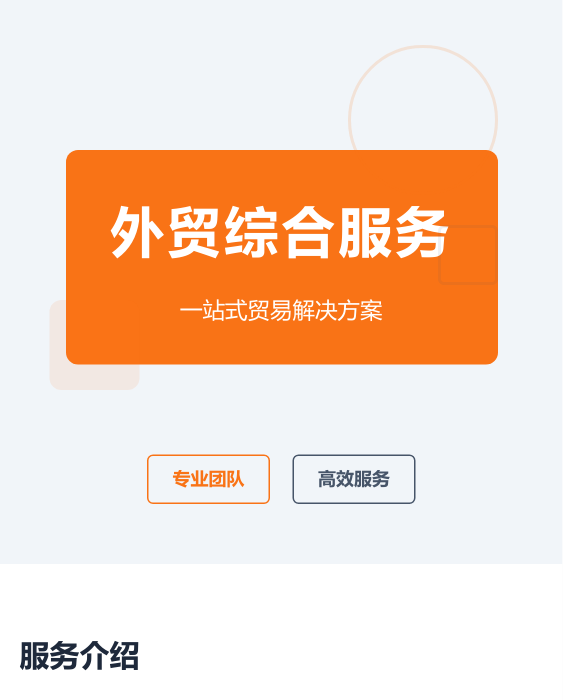 外贸综合服务

一站式贸易解决方案

专业团队

高效服务

服务介绍