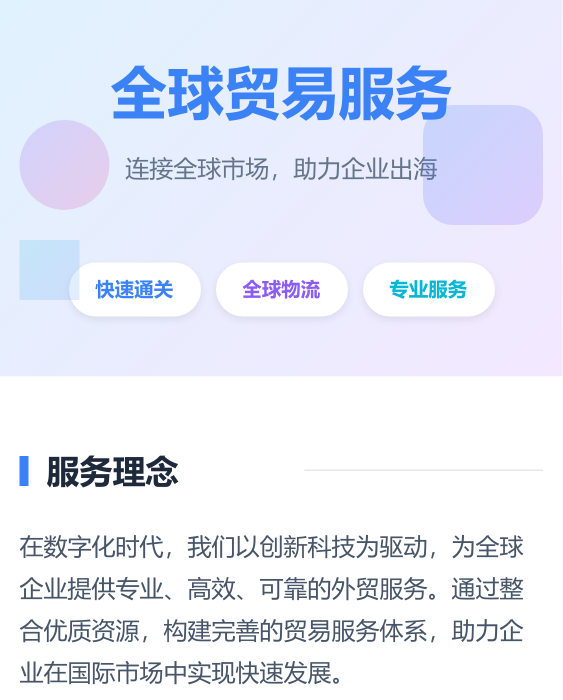 全球贸易服务

连接全球市场，助力企业出海

快速通关 全球物流 专业服务

服务理念

在数字化时代，我们以创新科技为驱动，为全球企业提供专业、高效、可靠的外贸服务。通过整合优质资源，构建完善的贸易服务体系，助力企业在国际市场中实现快速发展。