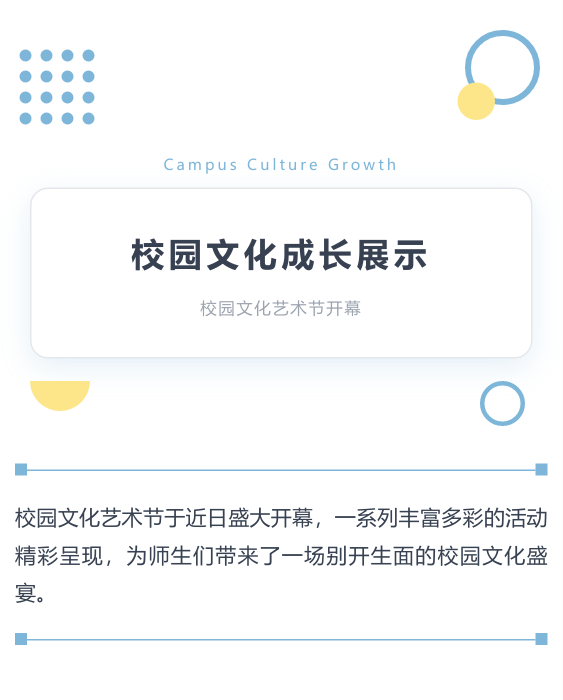 Campus Culture Growth

校园文化成长展示

校园文化艺术节开幕

校园文化艺术节于近日盛大开幕，一系列丰富多彩的活动精彩呈现，为师生们带来了一场别开生面的校园文化盛宴。